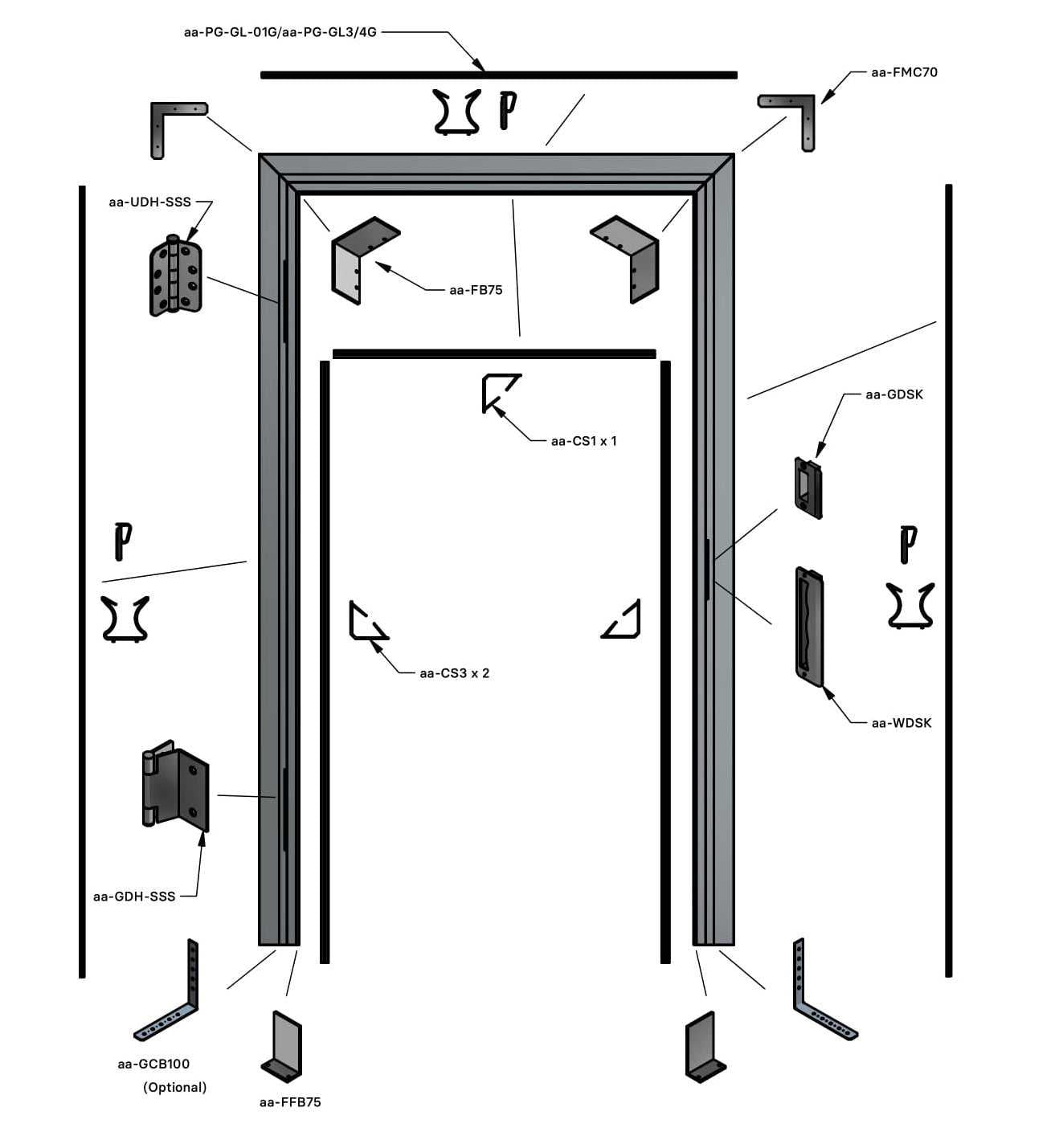 aa-PG-GL-01G/aa-PG-GL3/4G

aa-FMC70

aa-UDH-SSS

aa-FB75

aa-GDSK

aa-CS1 x 1

aa-CS3 x 2

aa-WDSK

aa-GDH-SSS

aa-GCB100
(Optional)

aa-FFB75